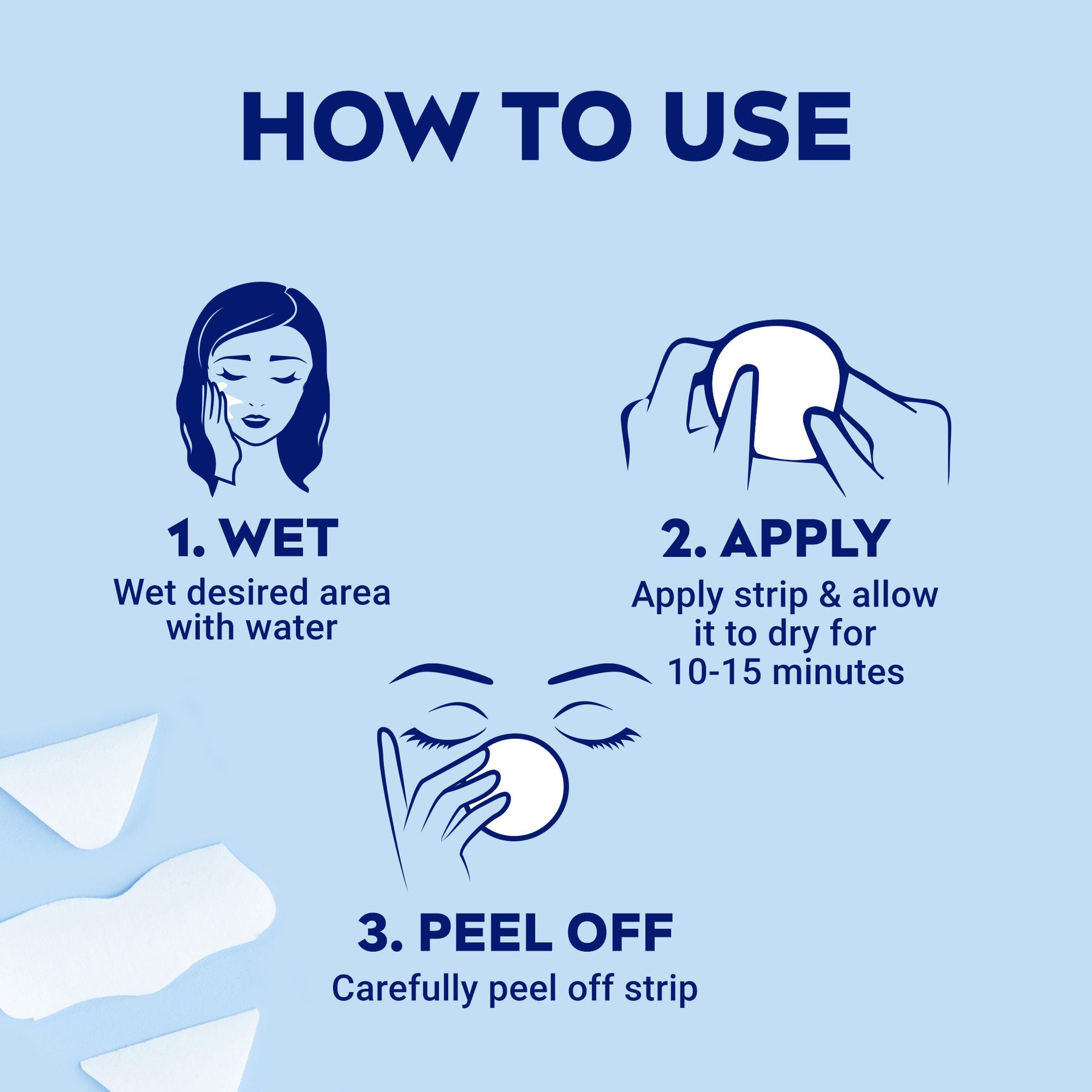 HOW TO USE

1. WET
Wet desired area with water

2. APPLY
Apply strip & allow it to dry for 10-15 minutes

3. PEEL OFF
Carefully peel off strip