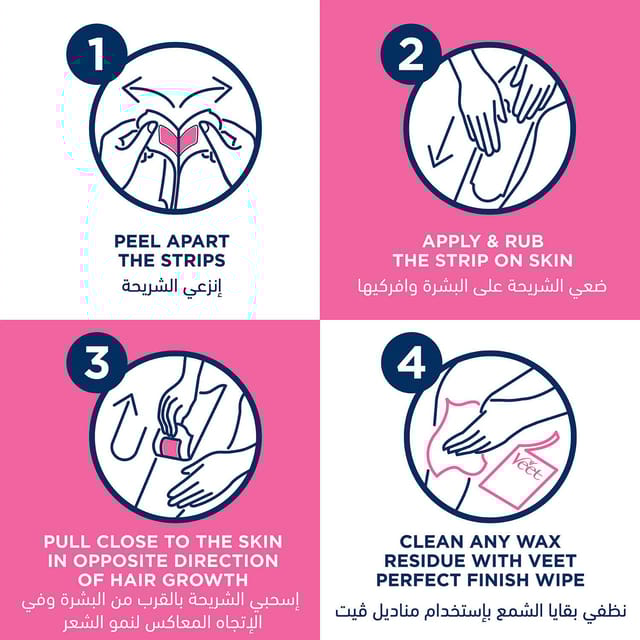 1

PEEL APART THE STRIPS
إنزعي الشريحة

2

APPLY & RUB THE STRIP ON SKIN
ضعي الشريحة على البشرة وافركيها

3

PULL CLOSE TO THE SKIN IN OPPOSITE DIRECTION OF HAIR GROWTH
إسحبي الشريحة بالقرب من البشرة وفي الإتجاه المعاكس لنمو الشعر

4

Veet

CLEAN ANY WAX RESIDUE WITH VEET PERFECT FINISH WIPE
نظفي بقايا الشمع بإستخدام مناديل ڤيت